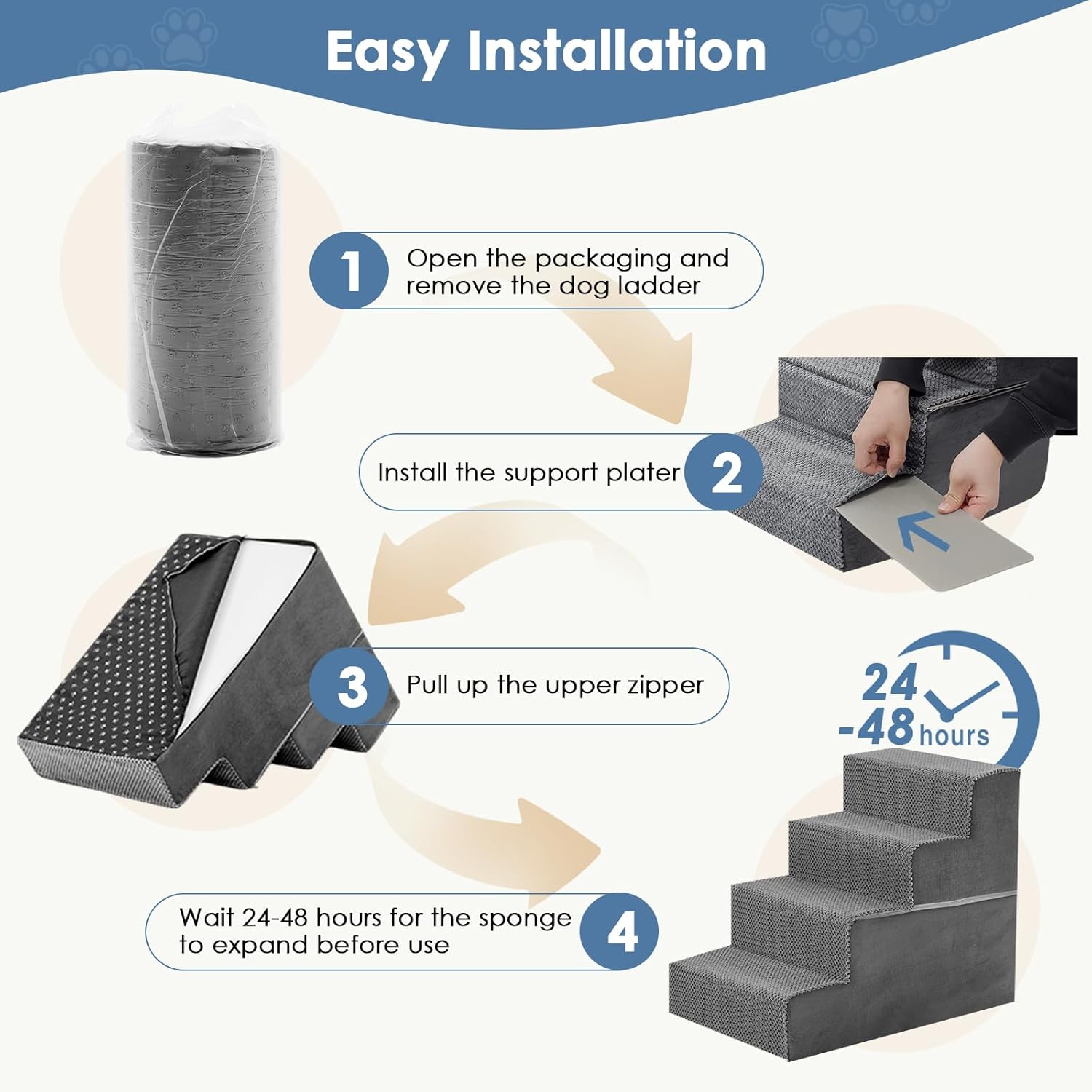 Easy Installation

1 Open the packaging and remove the dog ladder

Install the support plater 2

3 Pull up the upper zipper

24 -48 hours

Wait 24-48 hours for the sponge to expand before use 4