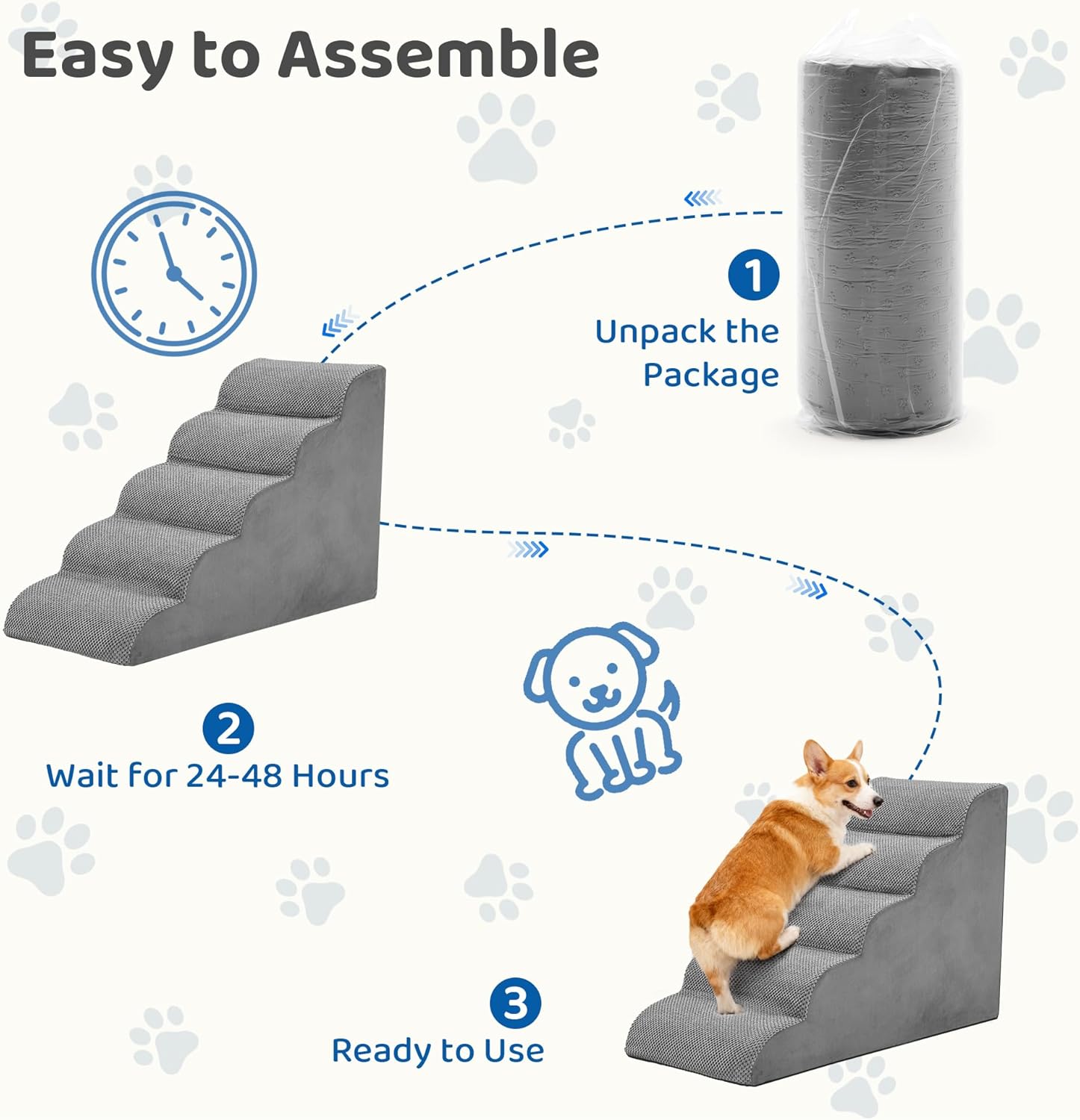 Easy to Assemble

1
Unpack the Package

2
Wait for 24-48 Hours

3
Ready to Use