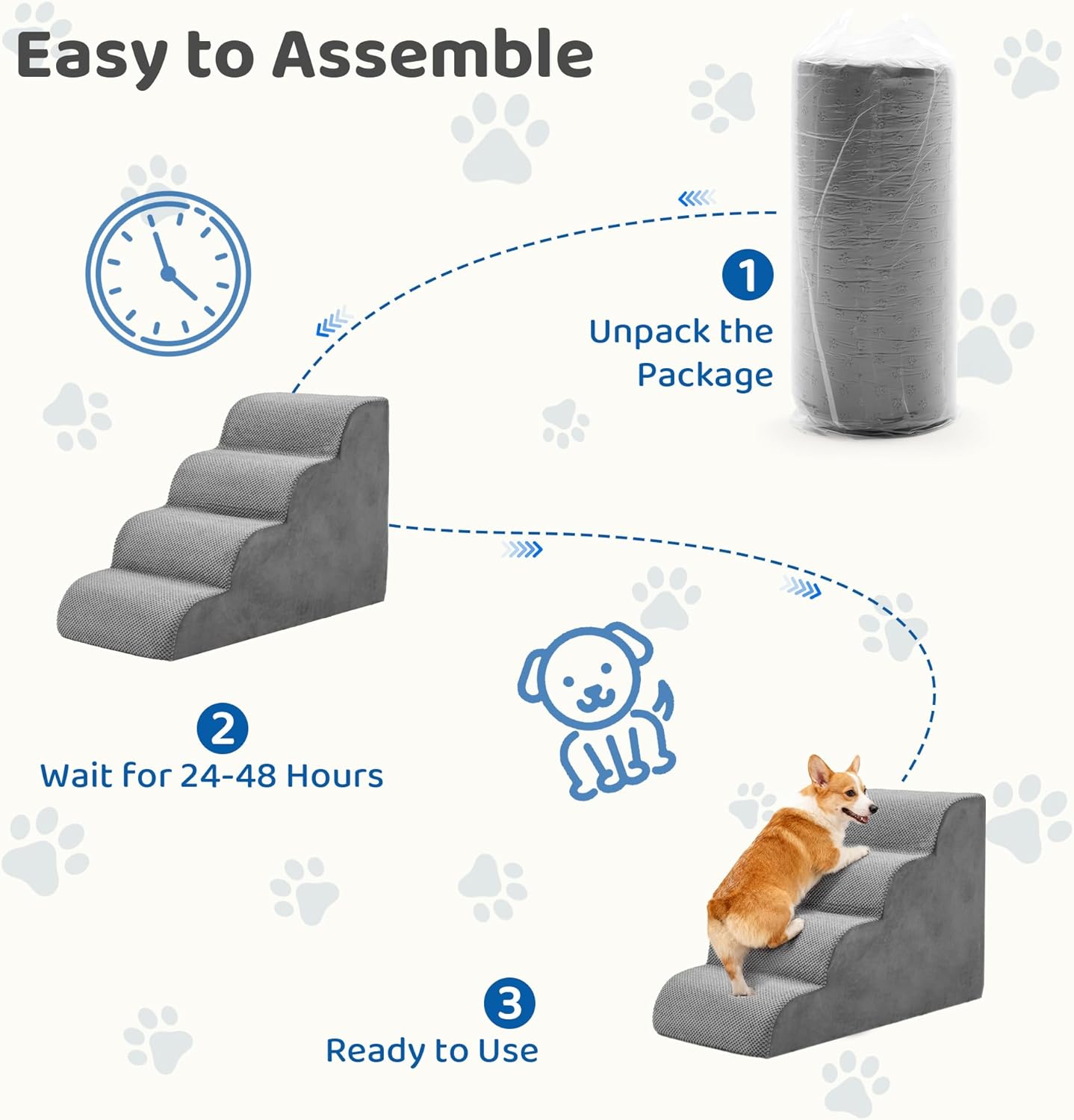 Easy to Assemble

1
Unpack the Package

2
Wait for 24-48 Hours

3
Ready to Use