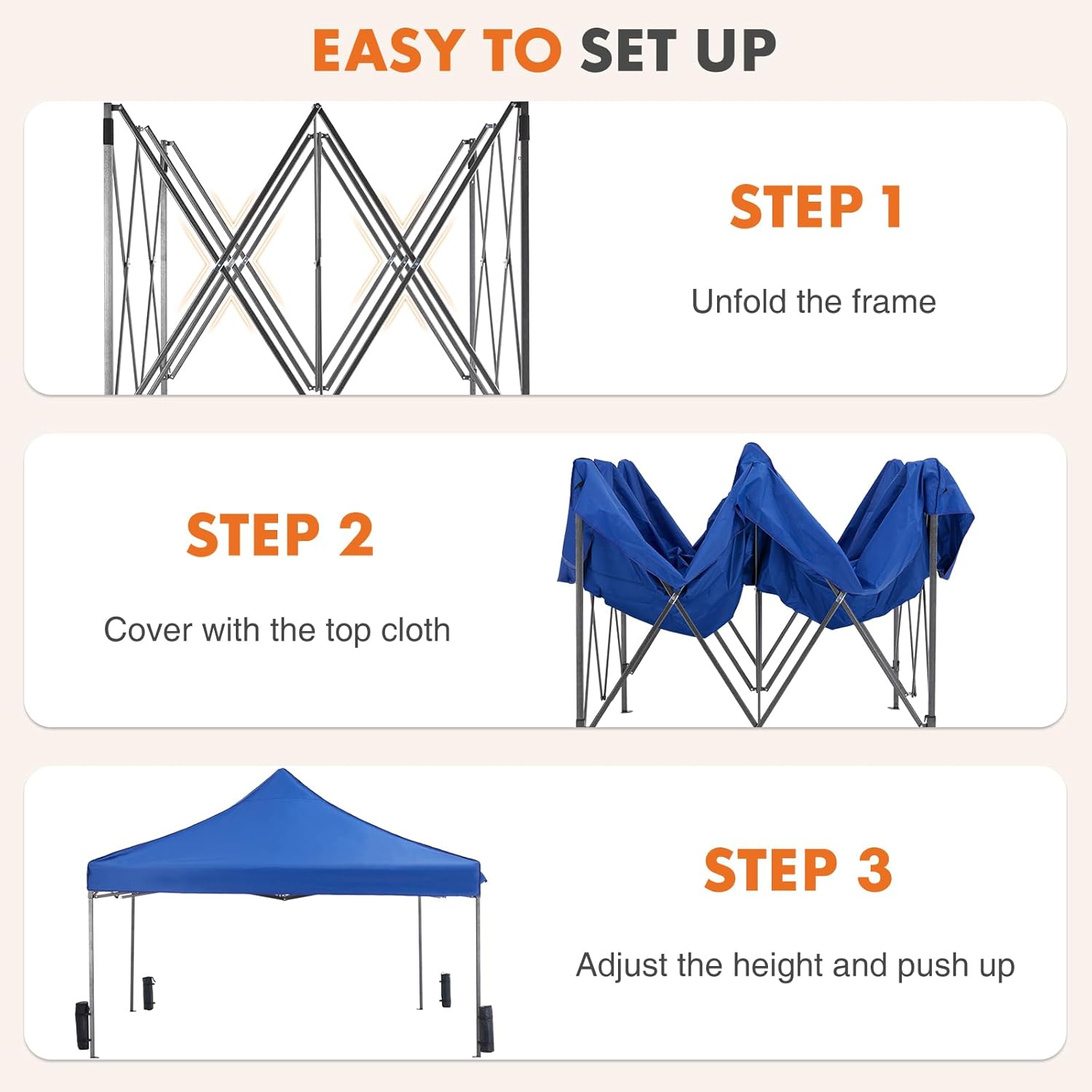 EASY TO SET UP

STEP 1

Unfold the frame

STEP 2

Cover with the top cloth

STEP 3

Adjust the height and push up