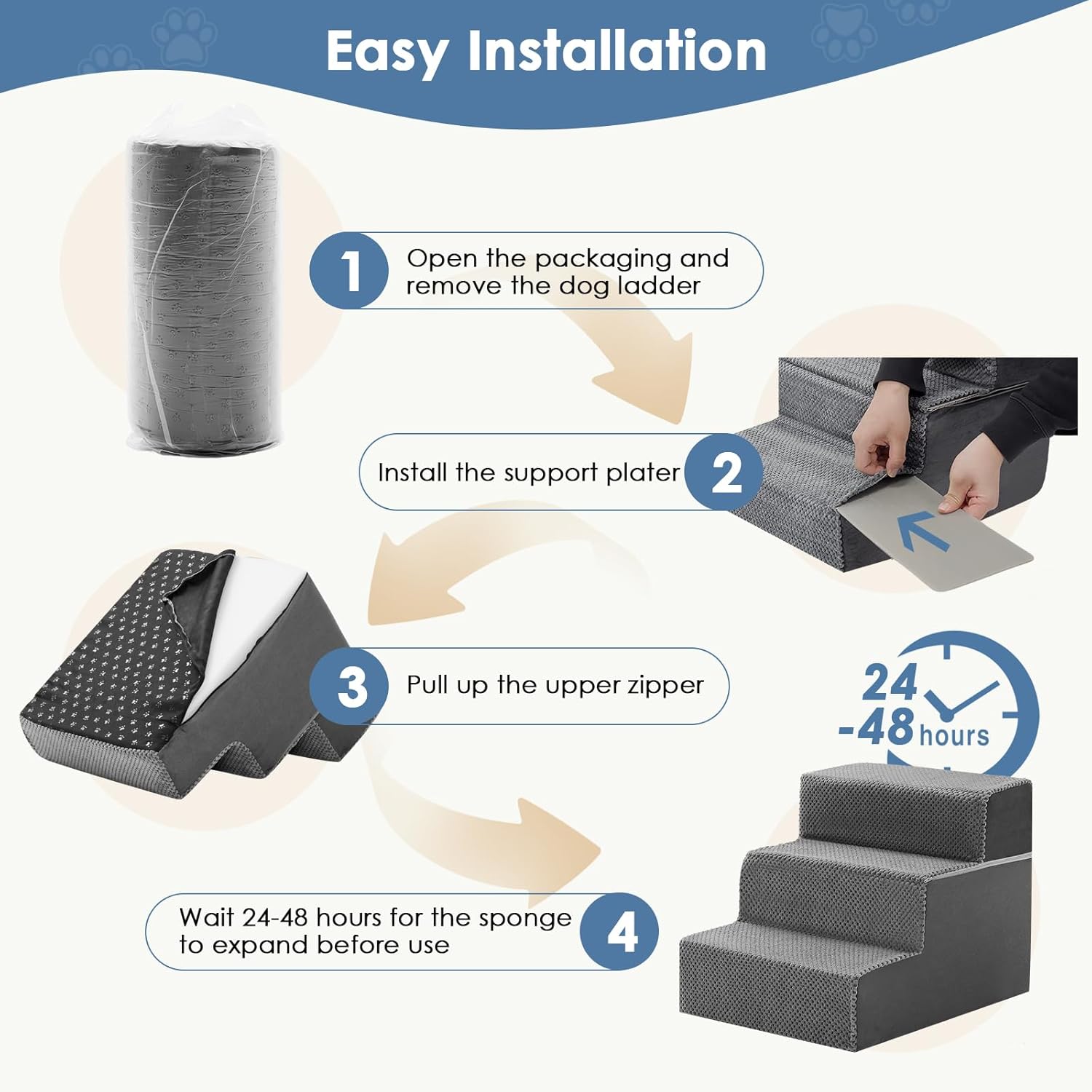 Easy Installation

1 Open the packaging and remove the dog ladder

Install the support plater 2

3 Pull up the upper zipper

24 -48 hours

Wait 24-48 hours for the sponge to expand before use 4