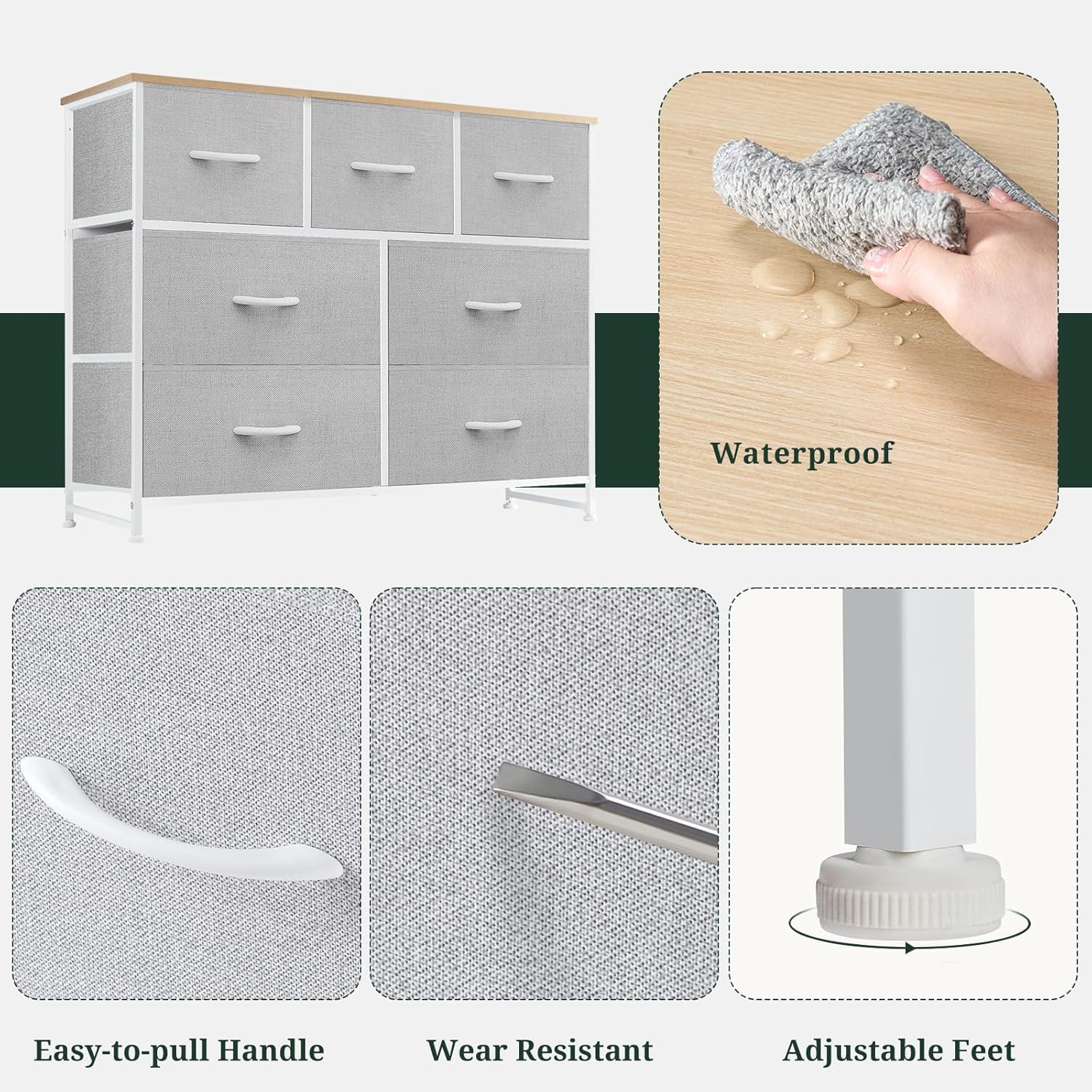 Waterproof

Easy-to-pull Handle

Wear Resistant

Adjustable Feet