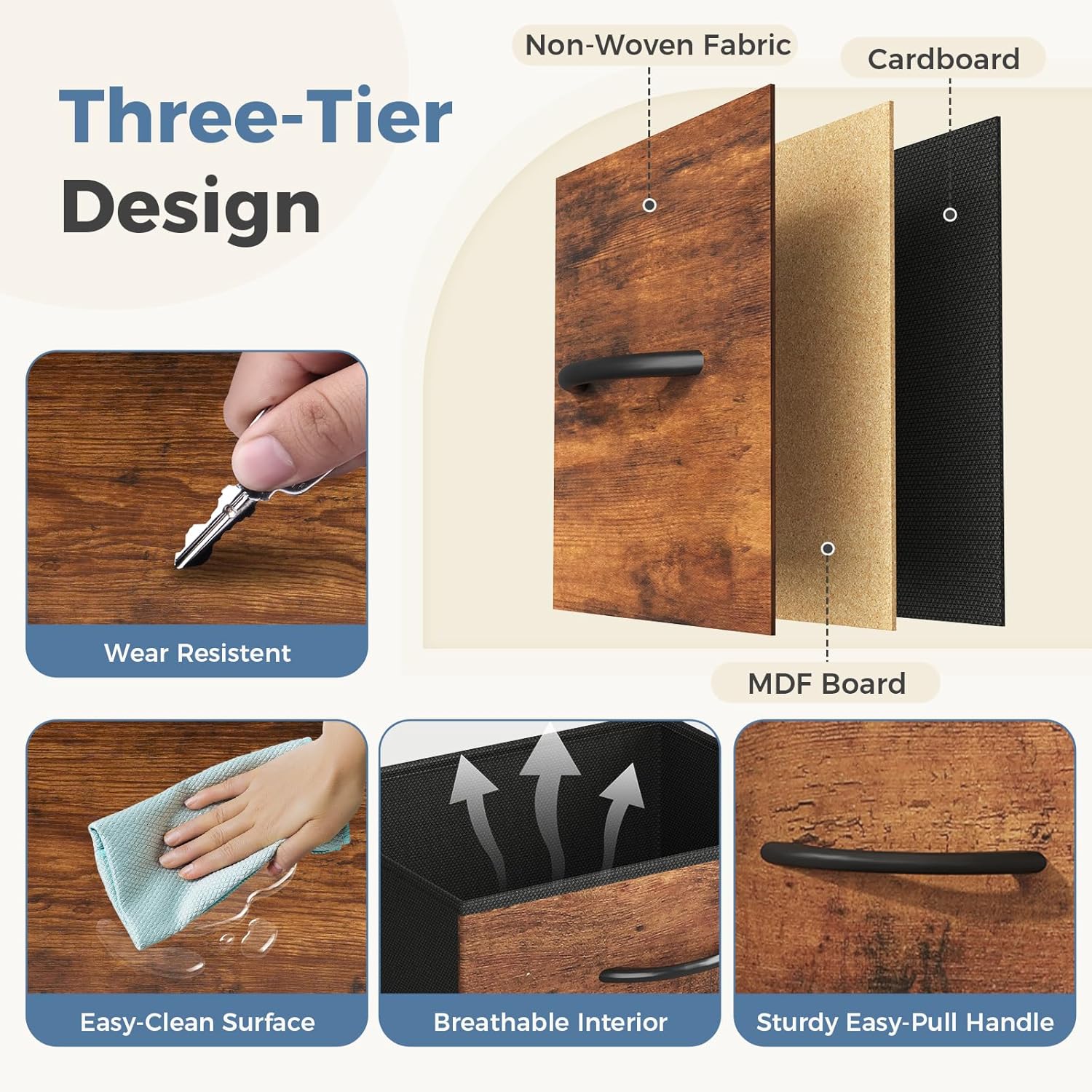 Three-Tier Design

Non-Woven Fabric

Cardboard

MDF Board

Wear Resistent

Easy-Clean Surface

Breathable Interior

Sturdy Easy-Pull Handle