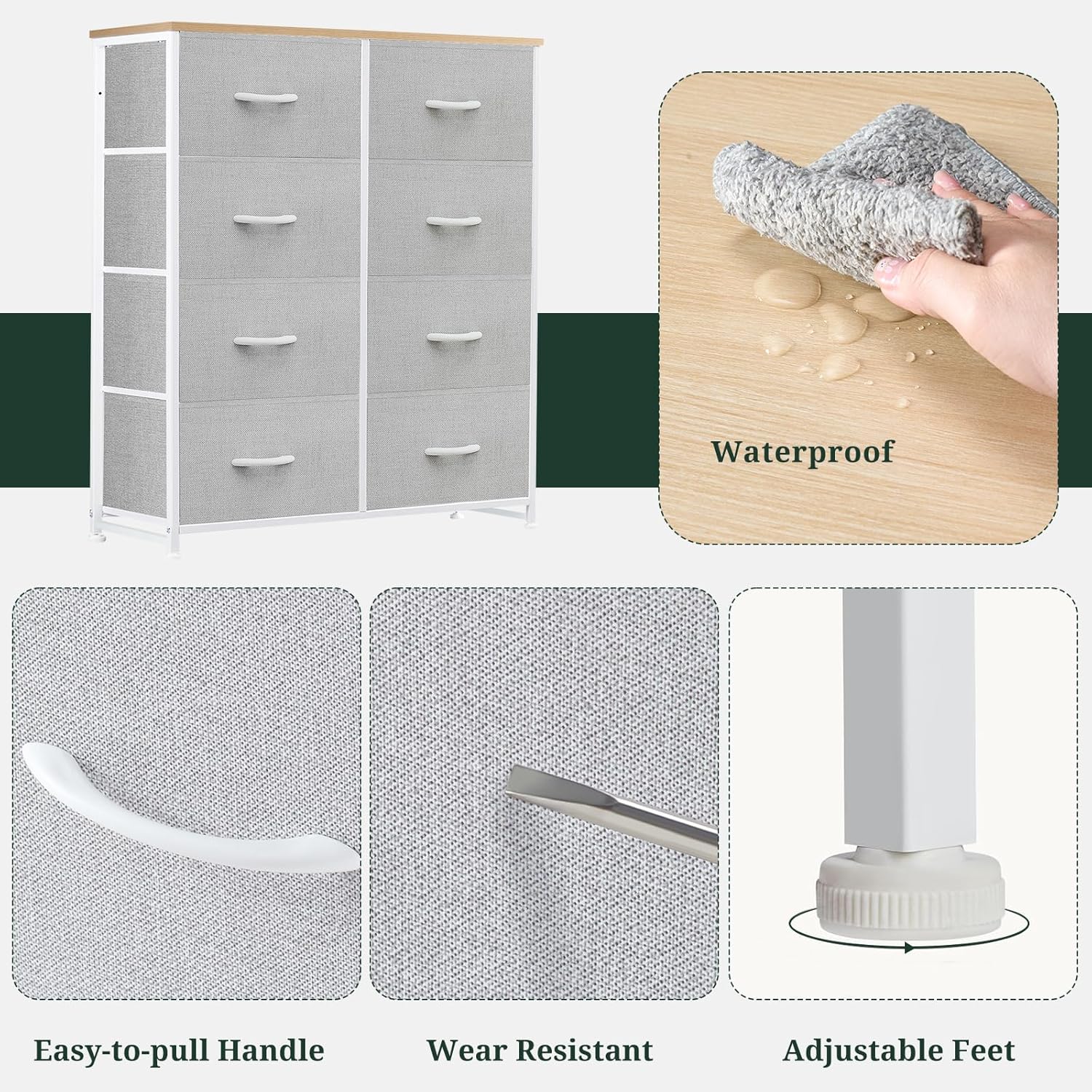 Waterproof

Easy-to-pull Handle

Wear Resistant

Adjustable Feet