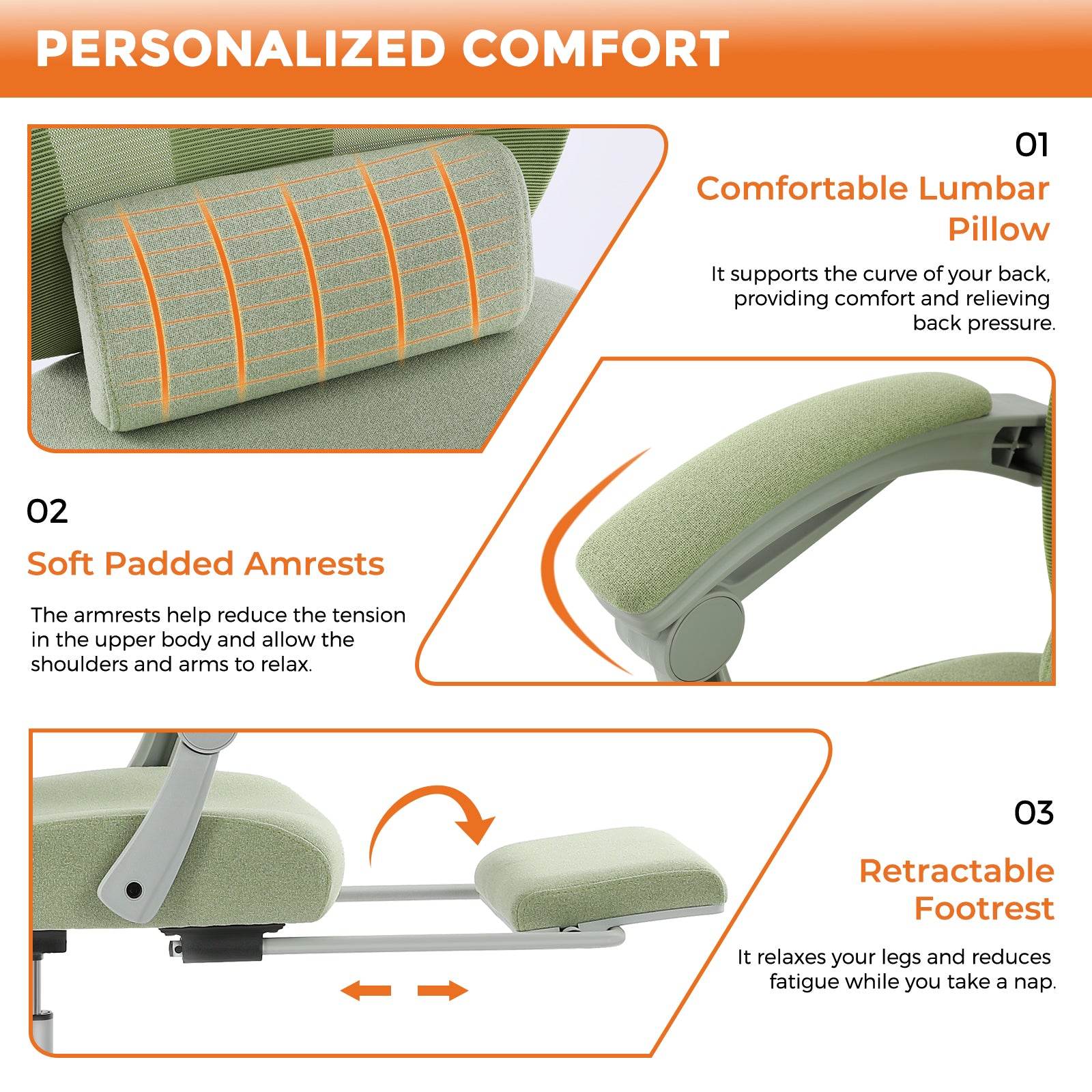 PERSONALIZED COMFORT

01

Comfortable Lumbar Pillow

It supports the curve of your back, providing comfort and relieving back pressure.

02

Soft Padded Amrests

The armrests help reduce the tension in the upper body and allow the shoulders and arms to relax.

03

Retractable Footrest

It relaxes your legs and reduces fatigue while you take a nap.