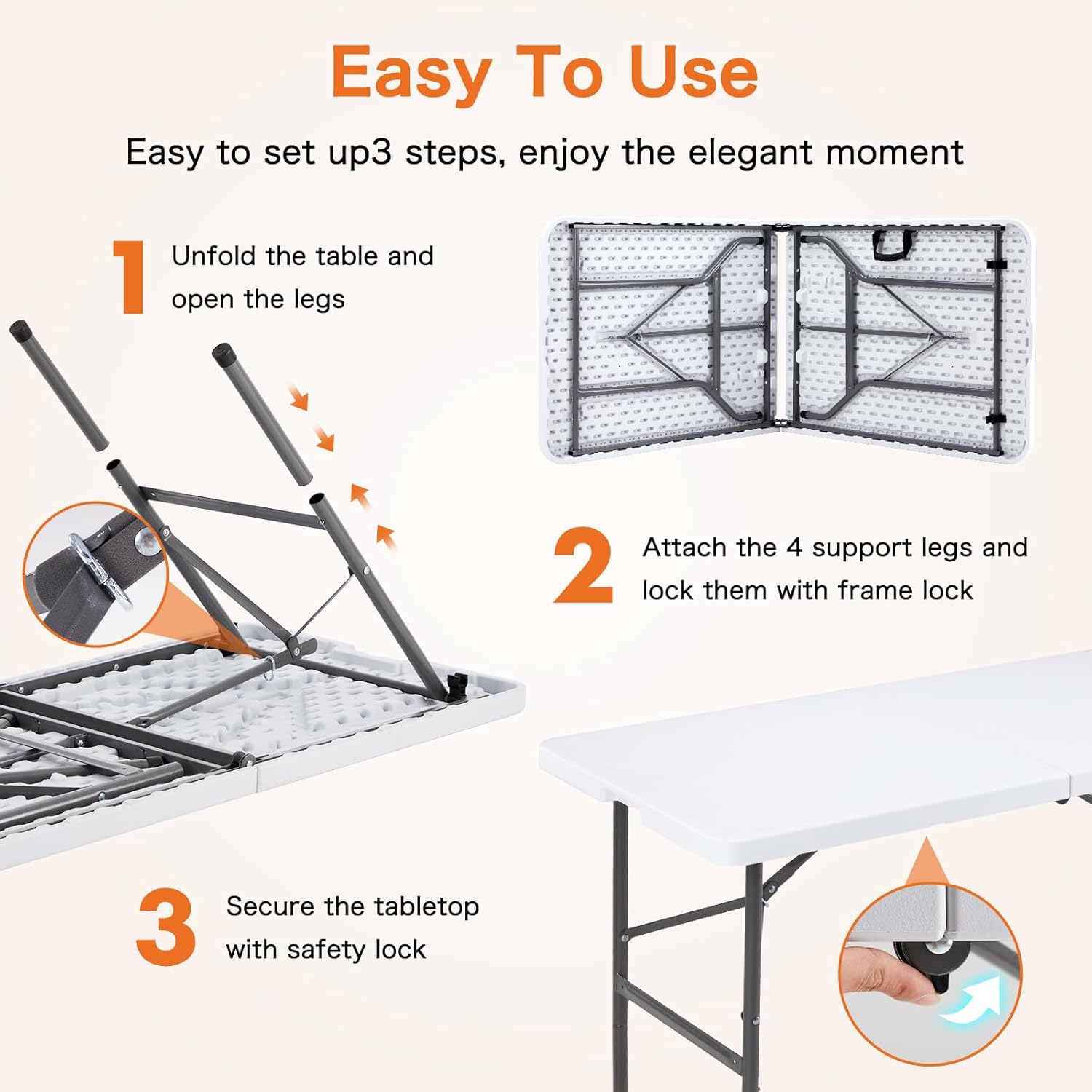 Easy To Use

Easy to set up3 steps, enjoy the elegant moment

1 Unfold the table and open the legs

2 Attach the 4 support legs and lock them with frame lock

3 Secure the tabletop with safety lock