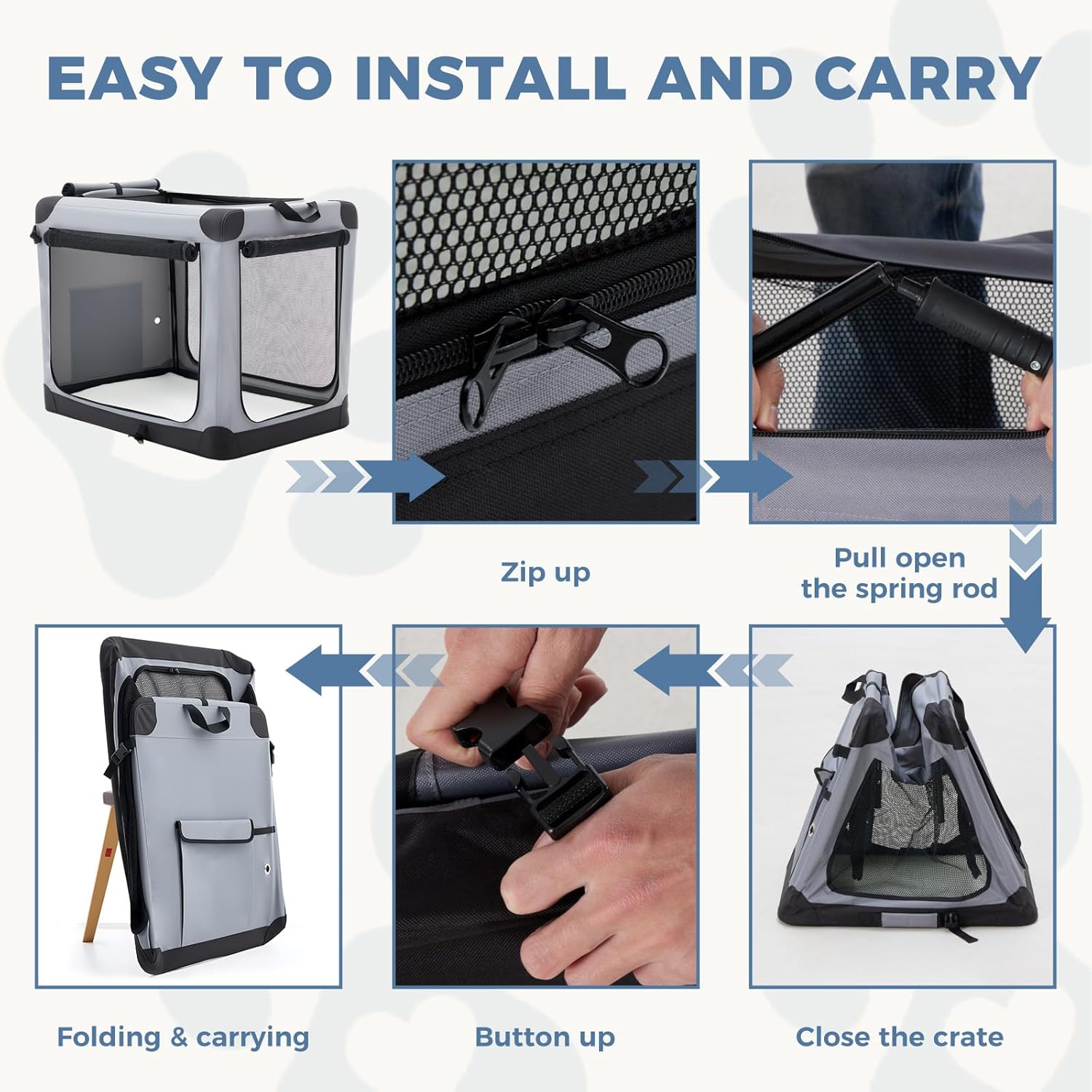 EASY TO INSTALL AND CARRY

Zip up

Pull open the spring rod

Folding & carrying

Button up

Close the crate