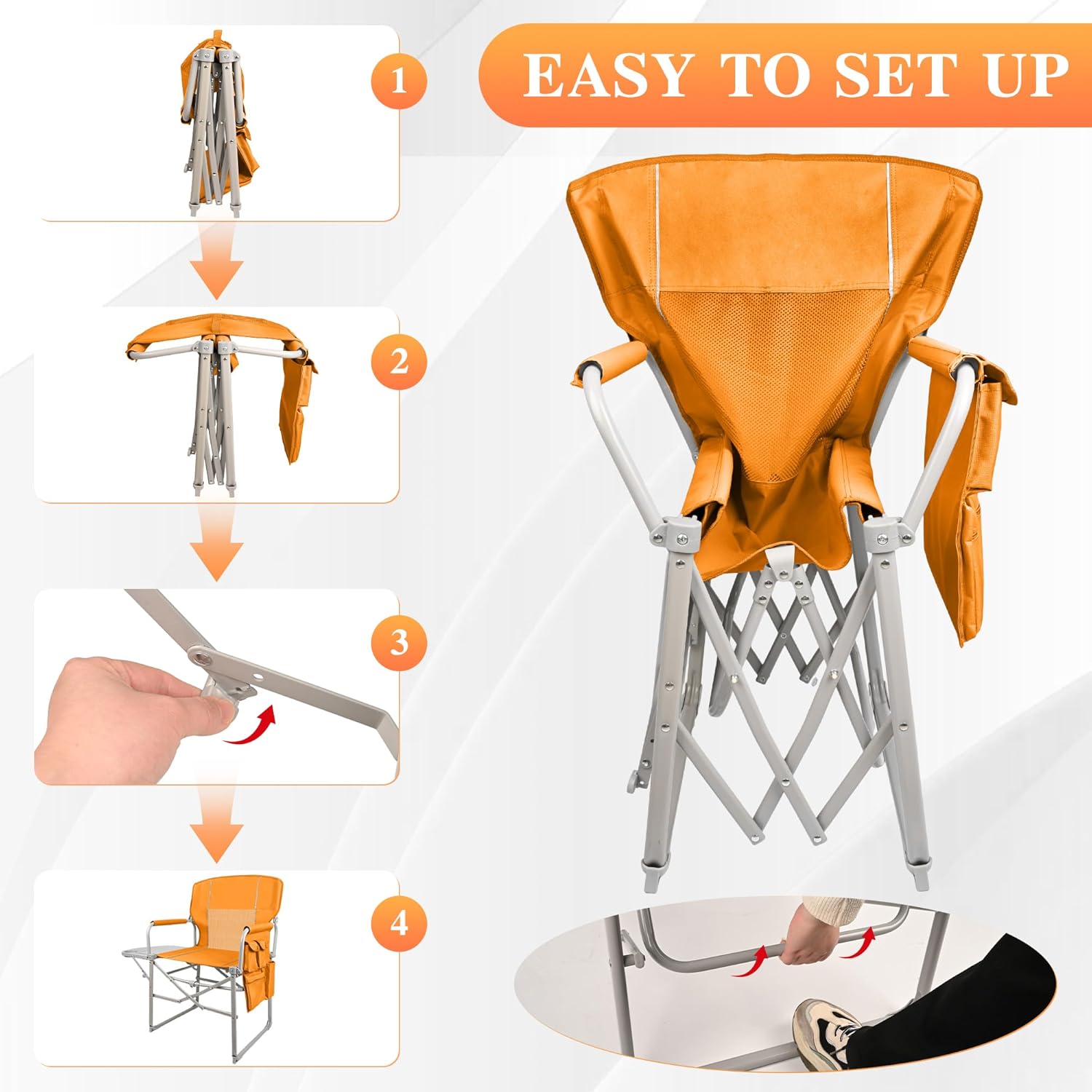 1

EASY TO SET UP

2

3

4