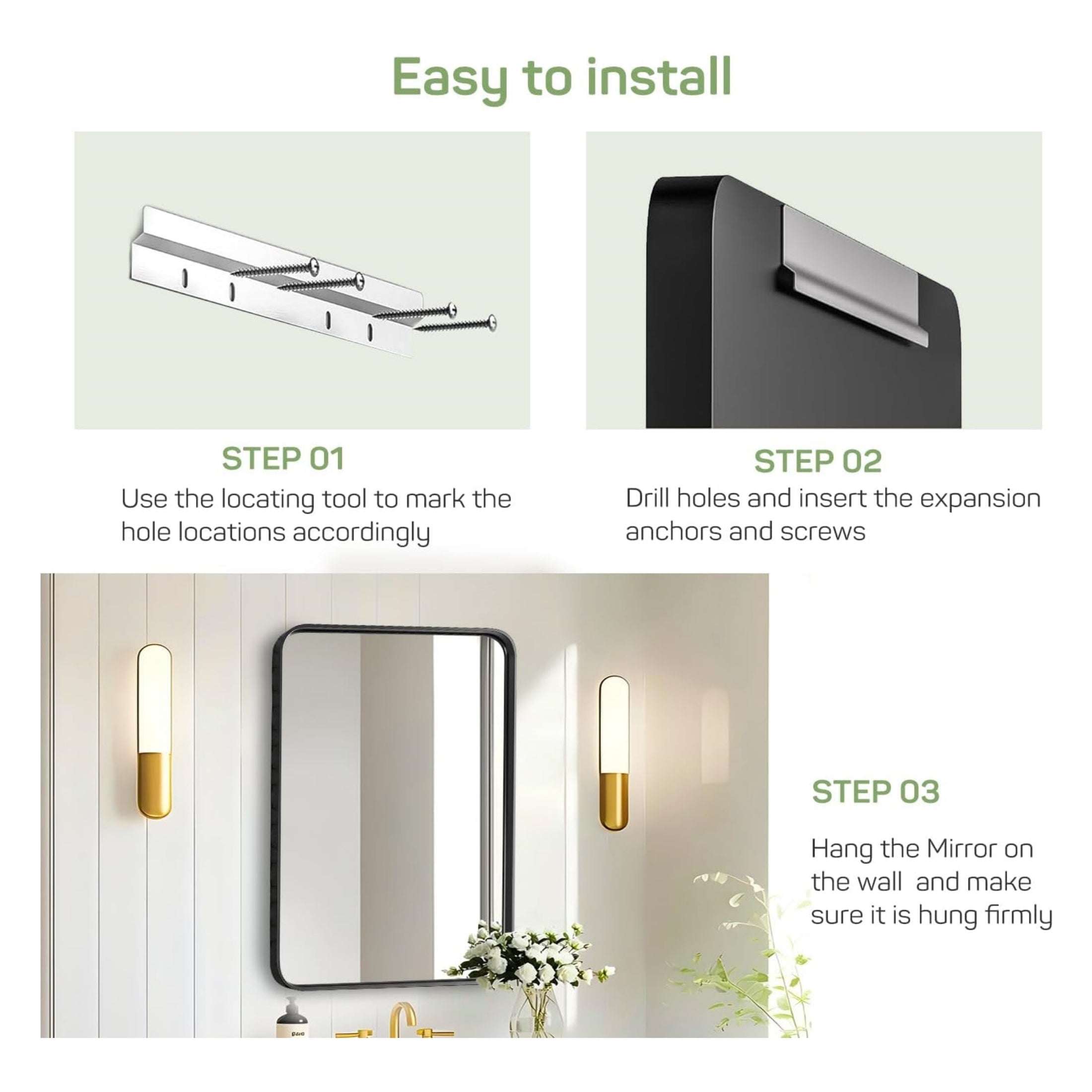 Easy to install

STEP 01
Use the locating tool to mark the hole locations accordingly

STEP 02
Drill holes and insert the expansion anchors and screws

STEP 03

Hang the Mirror on the wall  and make sure it is hung firmly